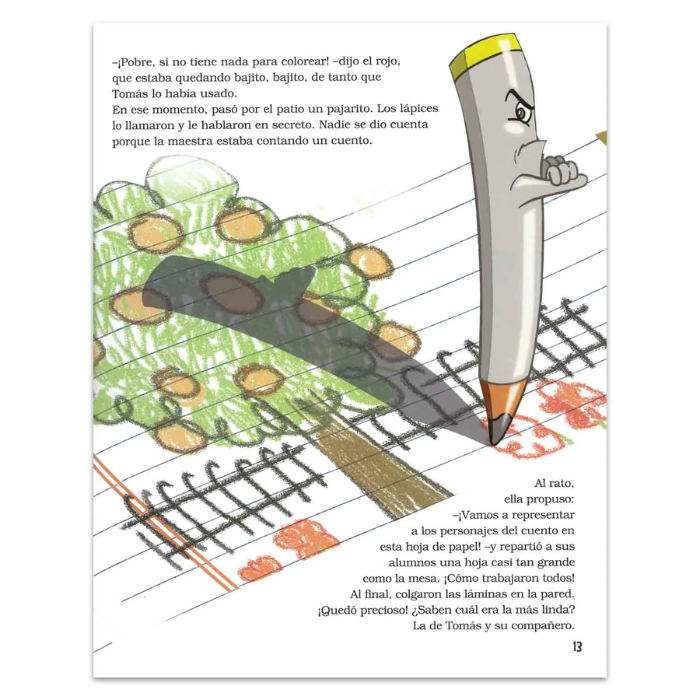 –¡Pobre, si no tiene nada para colorear! –dijo el rojo, que estaba quedando bajito, bajito, de tanto que Tomás lo había usado.
En ese momento, pasó por el patio un pajarito. Los lápices lo llamaron y le hablaron en secreto. Nadie se dio cuenta porque la maestra estaba contando un cuento.

Al rato, ella propuso:
–¡Vamos a representar a los personajes del cuento en esta hoja de papel! –y repartió a sus alumnos una hoja casi tan grande como la mesa. ¡Cómo trabajaron todos! Al final, colgaron las láminas en la pared. ¡Quedó precioso! ¿Saben cuál era la más linda? La de Tomás y su compañero.

13