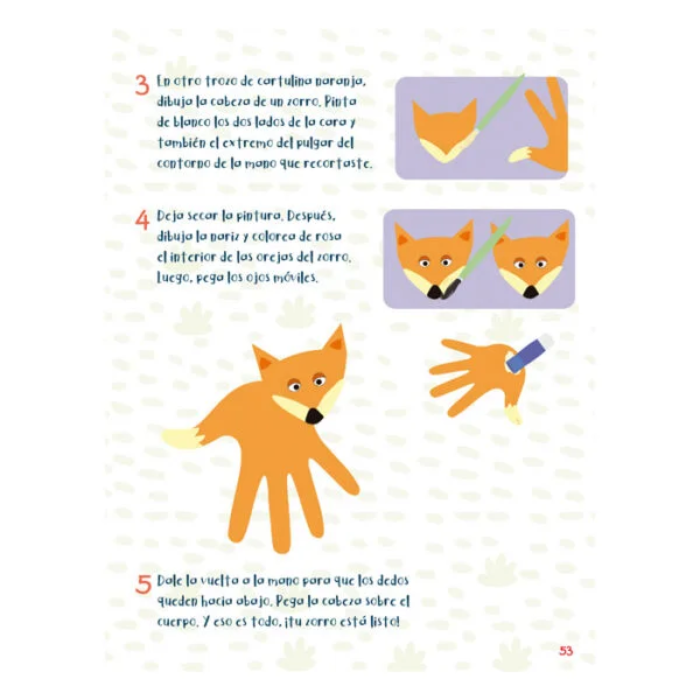 3 En otro trozo de cartulina naranja, dibuja la cabeza de un zorro. Pinta de blanco los dos lados de la cara y también el extremo del pulgar del contorno de la mano que recortaste.

4 Deja secar la pintura. Después, dibuja la nariz y colorea de rosa el interior de las orejas del zorro. Luego, pega los ojos móviles.

5 Dale la vuelta a la mano para que los dedos queden hacia abajo. Pega la cabeza sobre el cuerpo. Y eso es todo, ¡tu zorro está listo!

53